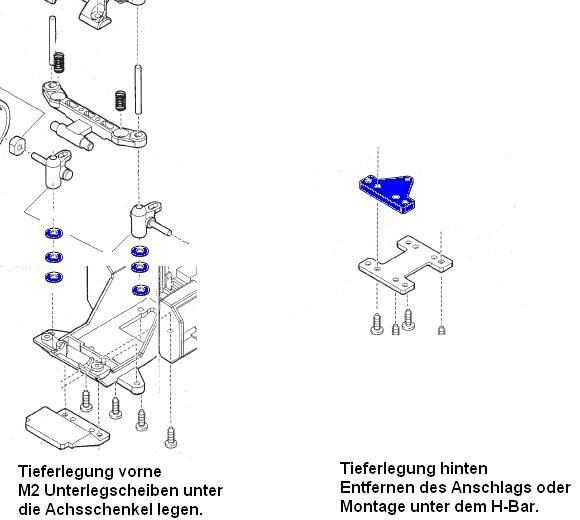 Tieferlegung vorne
M2 Unterlegscheiben unter die Achsschenkel legen.

Tieferlegung hinten
Entfernen des Anschlags oder Montage unter dem H-Bar.